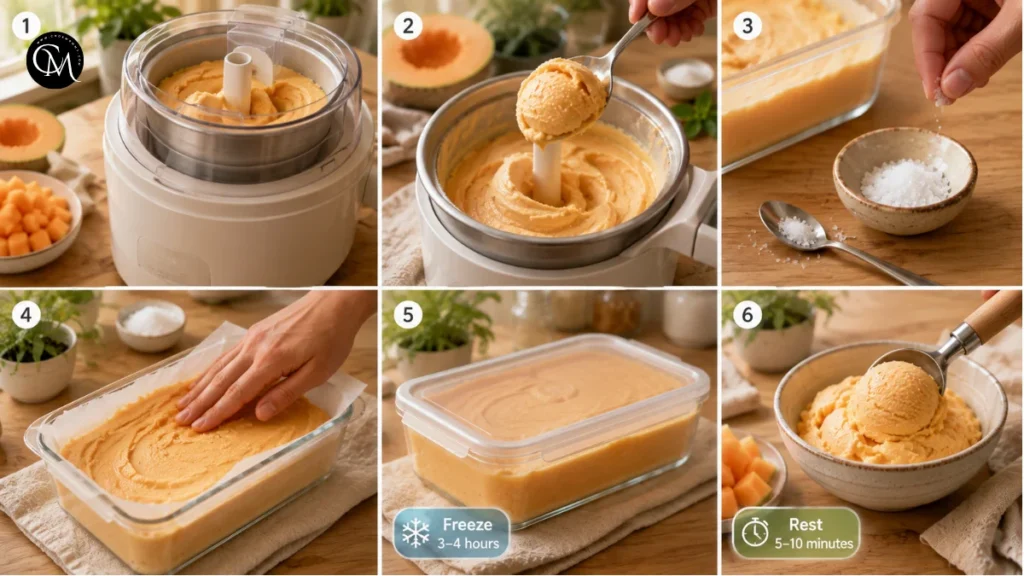 1

CM

2

3

4

5

Freeze
3–4 hours

6

Rest
5–10 minutes